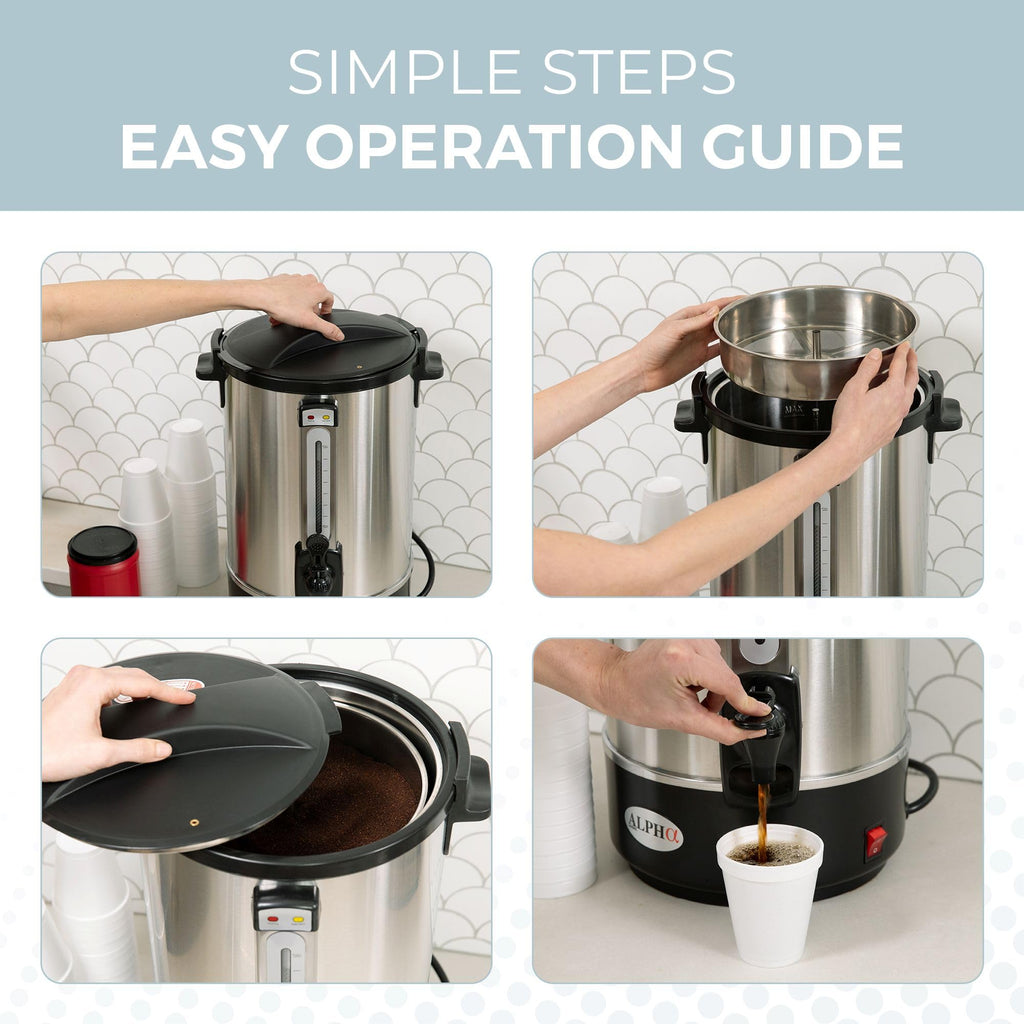 SIMPLE STEPS
EASY OPERATION GUIDE

MAX

ALPHα